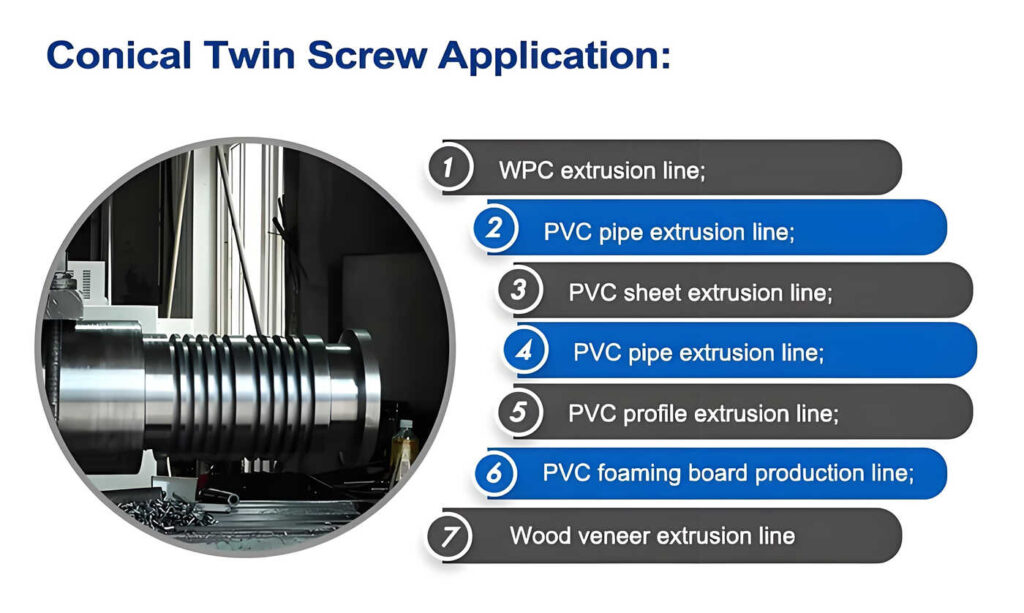 Conical Twin Screw Application:

1 WPC extrusion line;

2 PVC pipe extrusion line;

3 PVC sheet extrusion line;

4 PVC pipe extrusion line;

5 PVC profile extrusion line;

6 PVC foaming board production line;

7 Wood veneer extrusion line